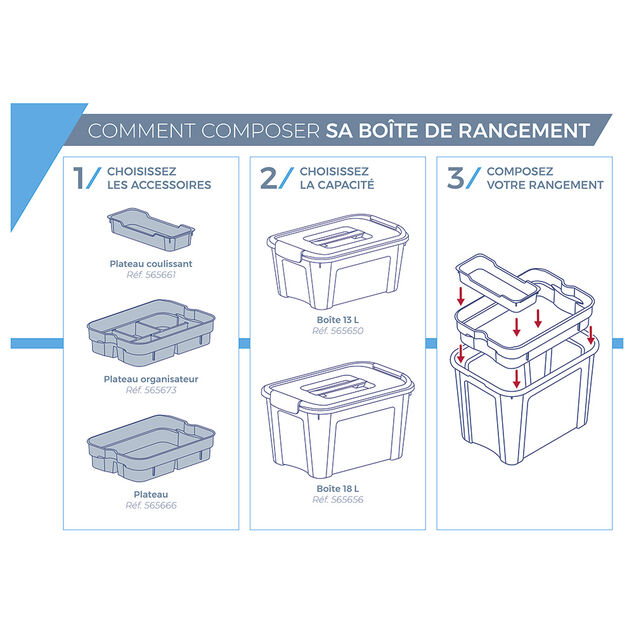 COMMENT COMPOSER SA BOÎTE DE RANGEMENT

1/ CHOISISSEZ LES ACCESSOIRES

Plateau coulissant
Réf. 565661

Plateau organisateur
Réf. 565673

Plateau
Réf. 565666

2/ CHOISISSEZ LA CAPACITÉ

Boîte 13 L
Réf. 565650

Boîte 18 L
Réf. 565656

3/ COMPOSEZ VOTRE RANGEMENT