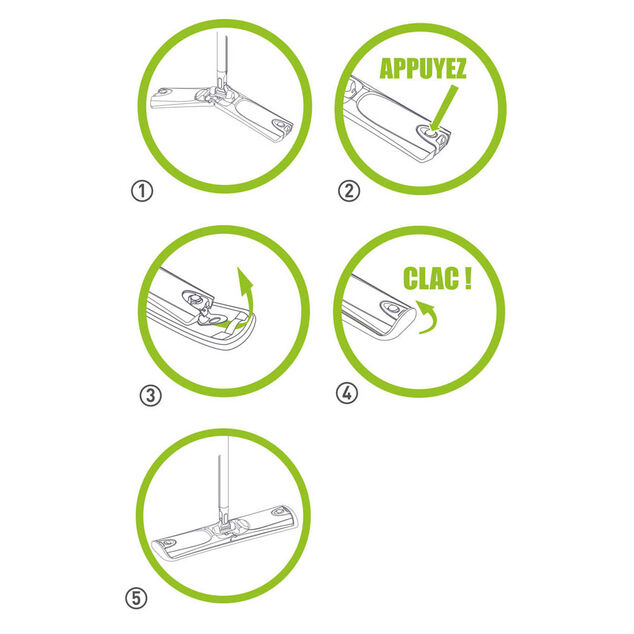 ①

APPUYEZ

②

③

CLAC !

④

⑤